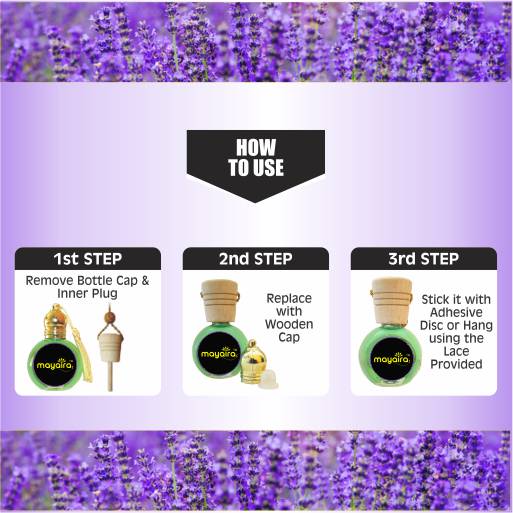 HOW TO USE

1st STEP

Remove Bottle Cap & Inner Plug

mayaira

2nd STEP

Replace with Wooden Cap

mayaira

3rd STEP

Stick it with Adhesive Disc or Hang using the Lace Provided

mayaira